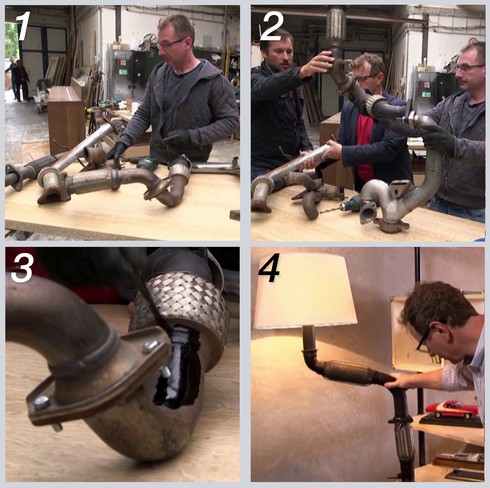 1

2

3

4