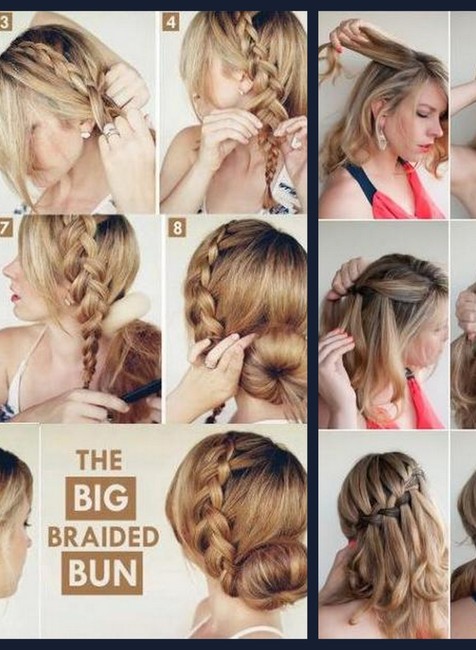 3

4

7

8

THE
BIG
BRAIDED
BUN