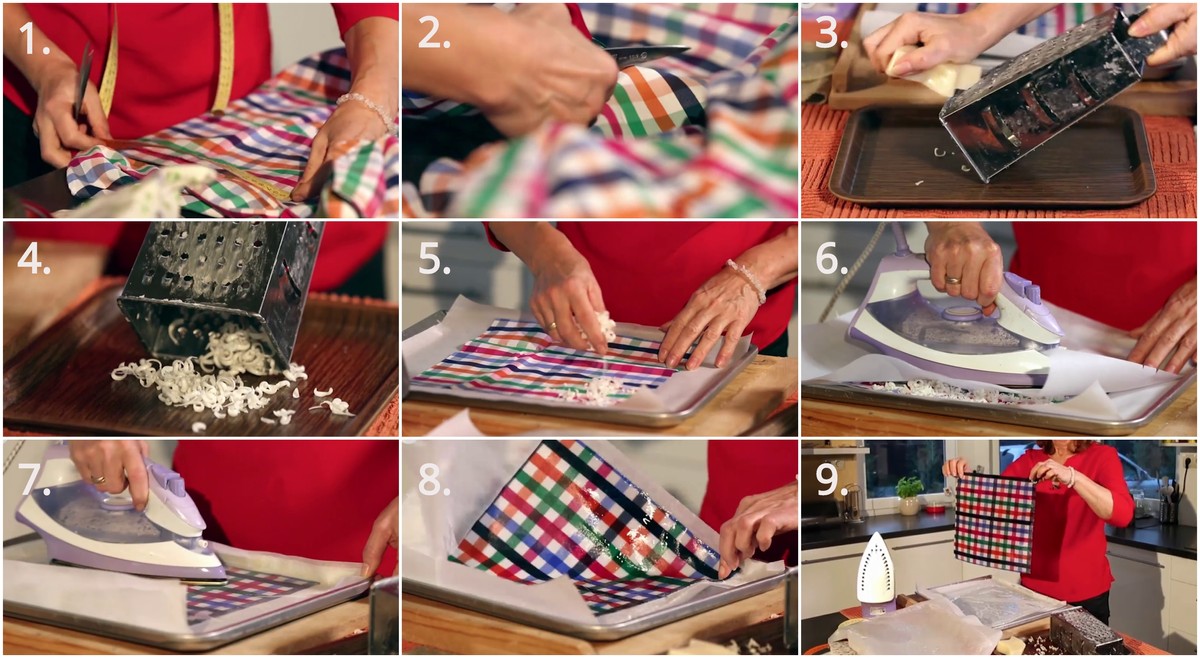 1.
2.
3.
4.
5.
6.
7.
8.
9.