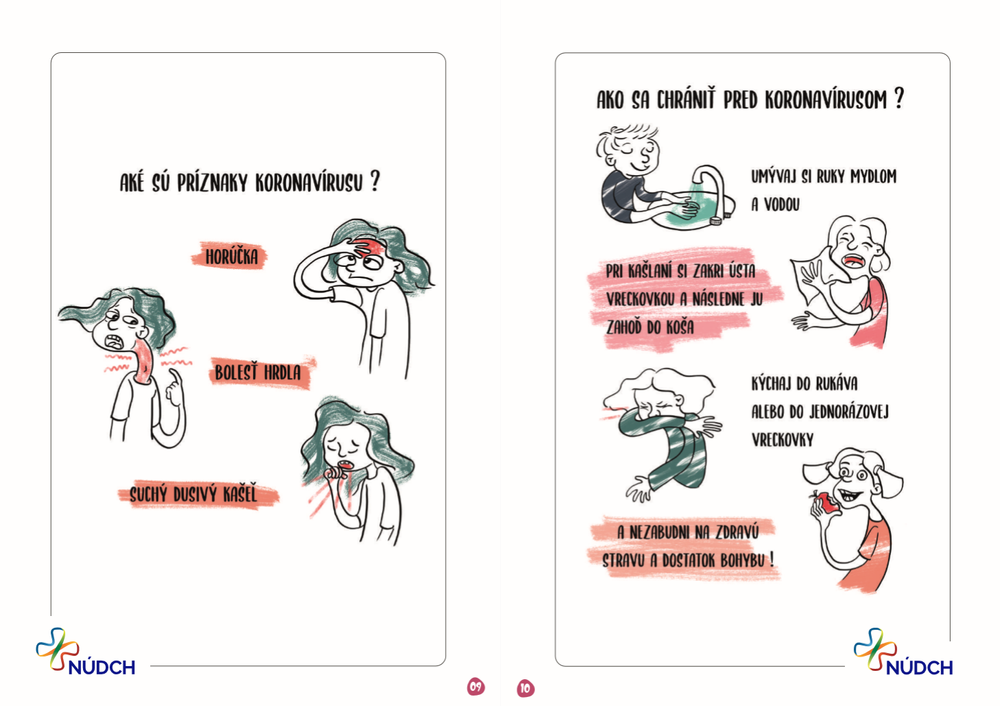 AKÉ SÚ PRÍZNAKY KORONAVÍRUSU ?

HORÚČKA

BOLESŤ HRDLA

SUCHÝ DUSIVÝ KAŠEĽ

NÚDCH

09

AKO SA CHRÁNIŤ PRED KORONAVÍRUSOM ?

UMÝVAJ SI RUKY MYDLOM A VODOU

PRI KAŠLANÍ SI ZAKRI ÚSTA VRECKOVKOU A NÁSLEDNE JU ZAHOĎ DO KOŠA

KÝCHAJ DO RUKÁVA ALEBO DO JEDNORÁZOVEJ VRECKOVKY

A NEZABUDNI NA ZDRAVÚ STRAVU A DOSTATOK POHYBU !

NÚDCH

10